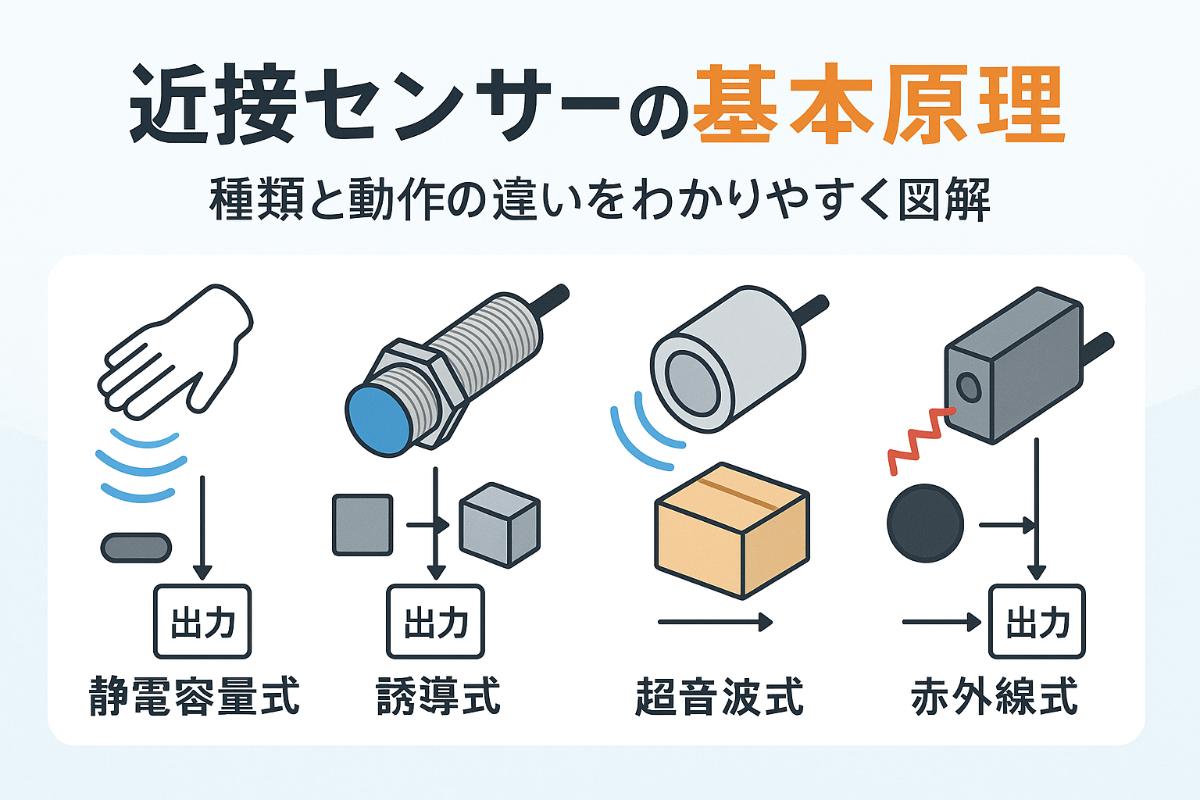 近接センサーの基本原理

種類と動作の違いをわかりやすく図解

出力

静電容量式

出力

誘導式

超音波式

出力

赤外線式